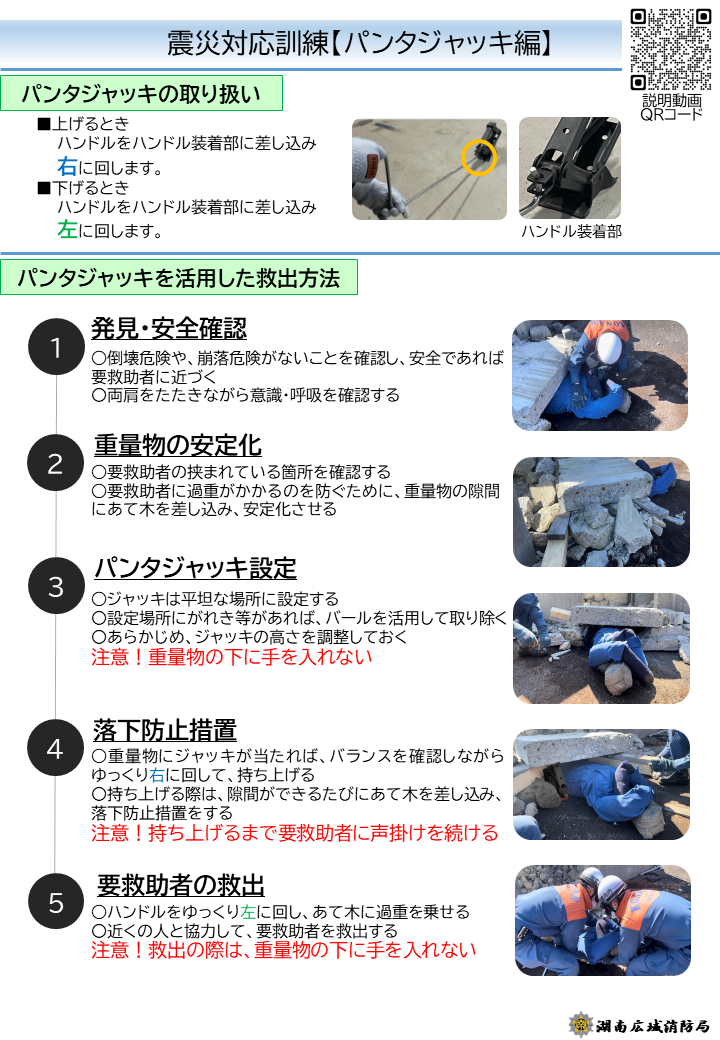 震災対応訓練【パンタジャッキ編】

説明動画
QRコード

パンタジャッキの取り扱い

■上げるとき
ハンドルをハンドル装着部に差し込み
右に回します。
■下げるとき
ハンドルをハンドル装着部に差し込み
左に回します。

ハンドル装着部

パンタジャッキを活用した救出方法

1
発見・安全確認
○倒壊危険や、崩落危険がないことを確認し、安全であれば要救助者に近づく
○両肩をたたきながら意識・呼吸を確認する

2
重量物の安定化
○要救助者の挟まれている箇所を確認する
○要救助者に過重がかかるのを防ぐために、重量物の隙間にあて木を差し込み、安定化させる

3
パンタジャッキ設定
○ジャッキは平坦な場所に設定する
○設定場所にがれき等があれば、バールを活用して取り除く
○あらかじめ、ジャッキの高さを調整しておく
注意！重量物の下に手を入れない

4
落下防止措置
○重量物にジャッキが当たれば、バランスを確認しながらゆっくり右に回して、持ち上げる
○持ち上げる際は、隙間ができるたびにあて木を差し込み、落下防止措置をする
注意！持ち上げるまで要救助者に声掛けを続ける

5
要救助者の救出
○ハンドルをゆっくり左に回し、あて木に過重を乗せる
○近くの人と協力して、要救助者を救出する
注意！救出の際は、重量物の下に手を入れない

湖南広域消防局